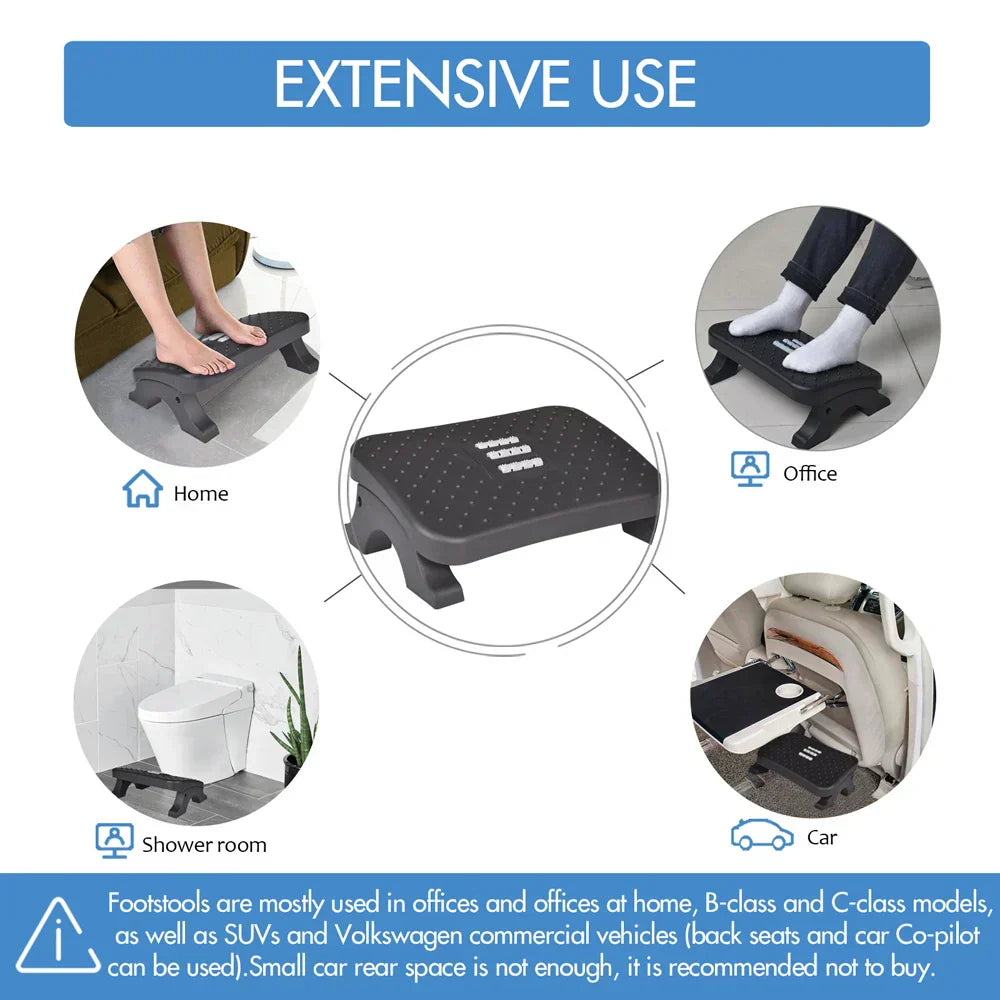 EXTENSIVE USE

Home

Office

Shower room

Car

Footstools are mostly used in offices and offices at home, B-class and C-class models, as well as SUVs and Volkswagen commercial vehicles (back seats and car Co-pilot can be used).Small car rear space is not enough, it is recommended not to buy.